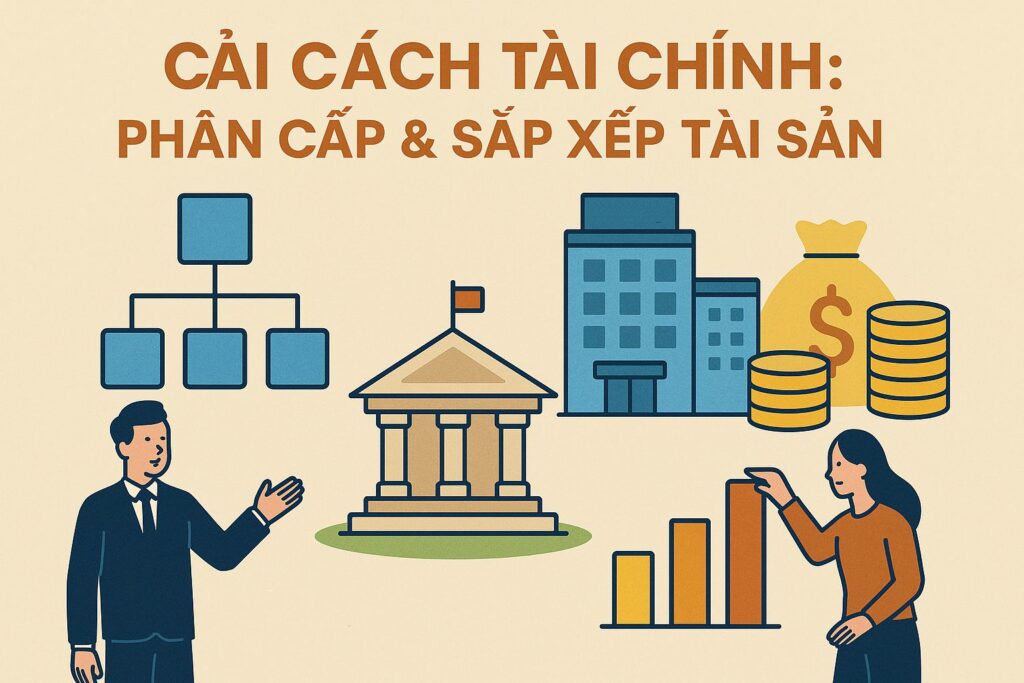 CẢI CÁCH TÀI CHÍNH:
PHÂN CẤP & SẮP XẾP TÀI SẢN

$